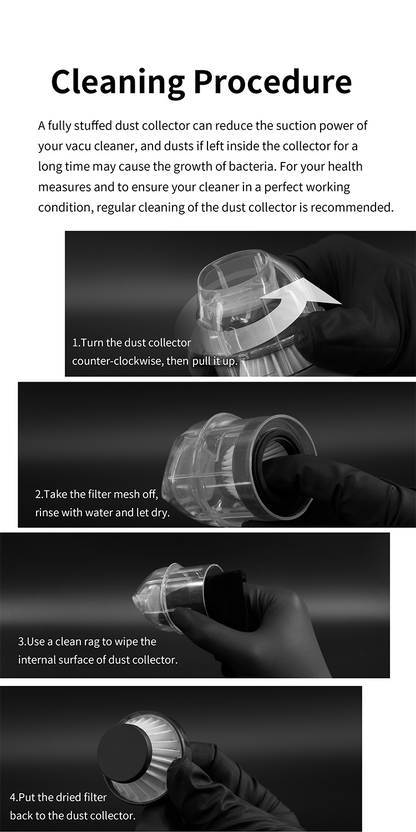 Cleaning Procedure

A fully stuffed dust collector can reduce the suction power of your vacu cleaner, and dusts if left inside the collector for a long time may cause the growth of bacteria. For your health measures and to ensure your cleaner in a perfect working condition, regular cleaning of the dust collector is recommended.

1.Turn the dust collector counter-clockwise, then pull it up.

2.Take the filter mesh off, rinse with water and let dry.

3.Use a clean rag to wipe the internal surface of dust collector.

4.Put the dried filter back to the dust collector.